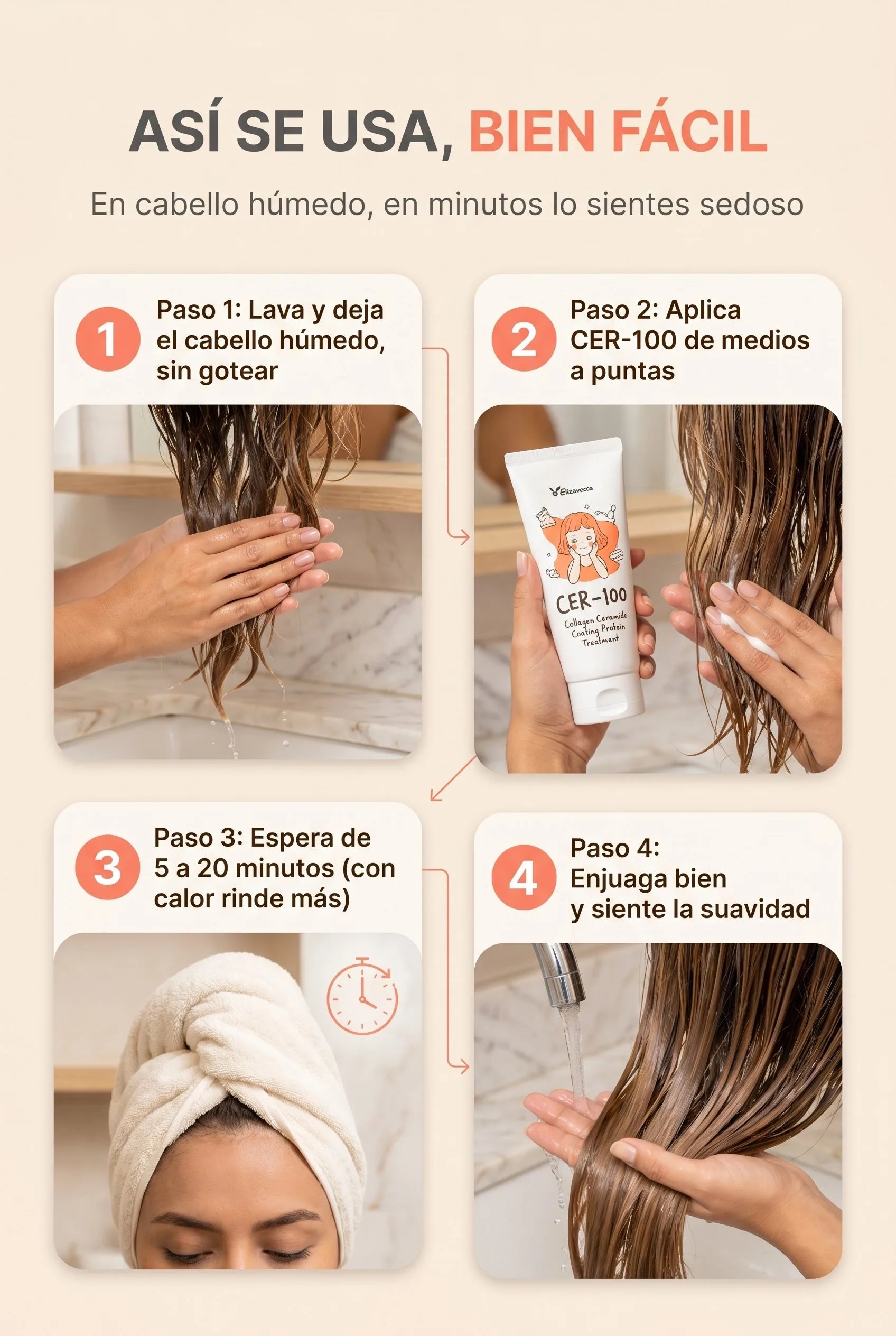 ASÍ SE USA, BIEN FÁCIL

En cabello húmedo, en minutos lo sientes sedoso

1 Paso 1: Lava y deja el cabello húmedo, sin gotear

2 Paso 2: Aplica CER-100 de medios a puntas

Elizavecca

CER-100

Collagen Ceramide Coating Protein Treatment

3 Paso 3: Espera de 5 a 20 minutos (con calor rinde más)

4 Paso 4: Enjuaga bien y siente la suavidad